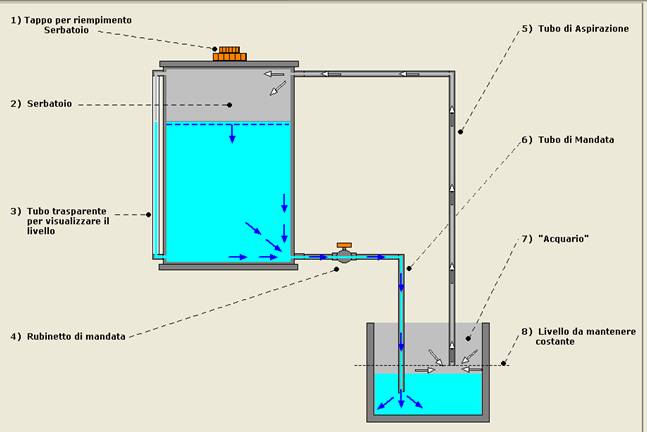 1) Tappo per riempimento Serbatoio

2) Serbatoio

3) Tubo trasparente per visualizzare il livello

4) Rubinetto di mandata

5) Tubo di Aspirazione

6) Tubo di Mandata

7) "Acquario"

8) Livello da mantenere costante